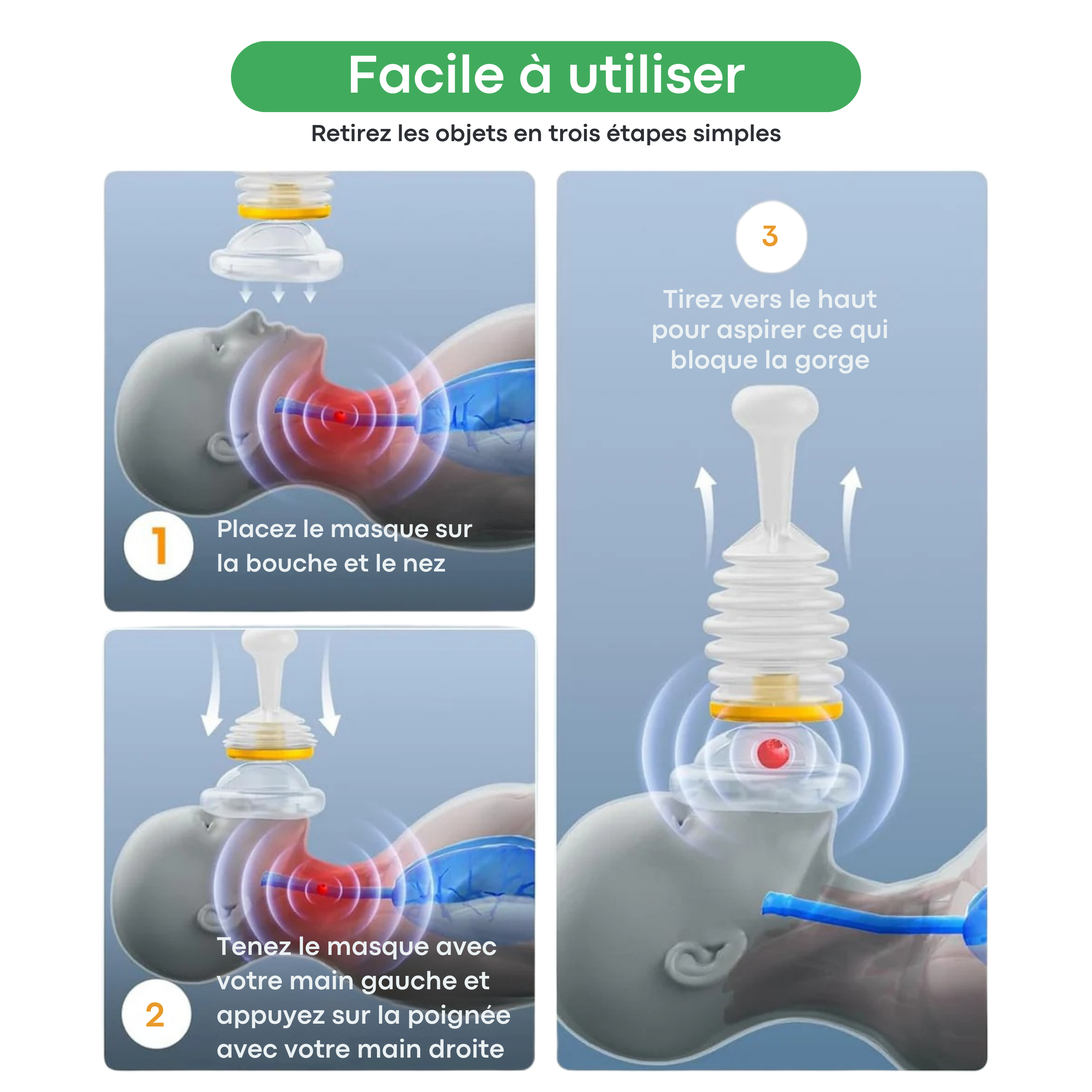 Facile à utiliser

Retirez les objets en trois étapes simples

1

Placez le masque sur la bouche et le nez

2

Tenez le masque avec votre main gauche et appuyez sur la poignée avec votre main droite

3

Tirez vers le haut pour aspirer ce qui bloque la gorge